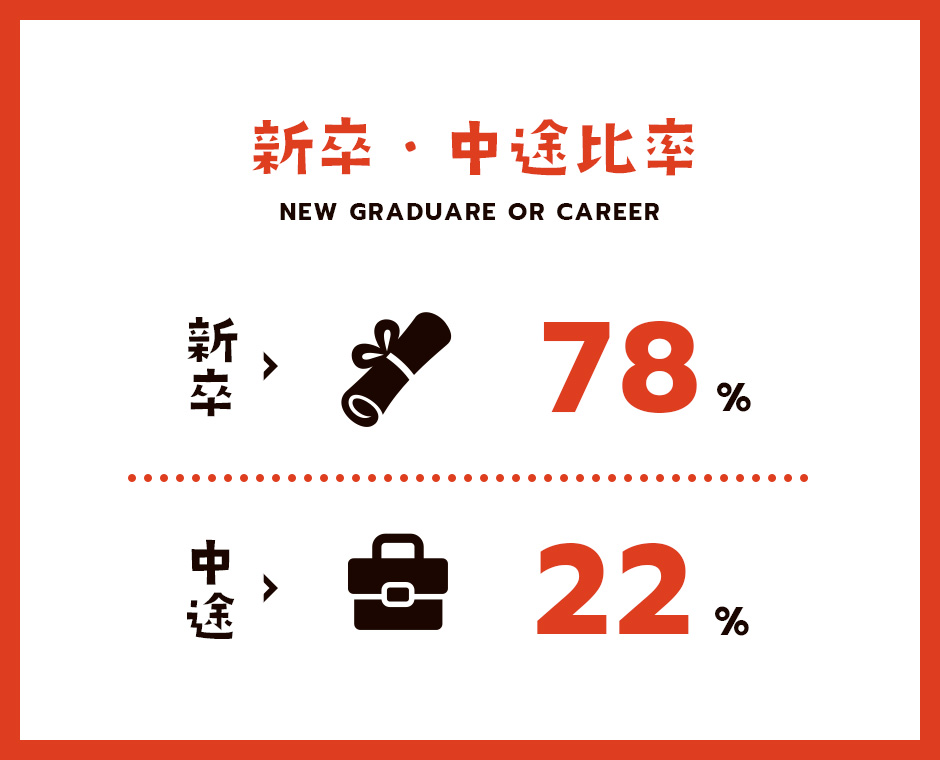 新卒・中途比率

NEW GRADUARE OR CAREER

新卒 ›

78%

中途 ›

22%