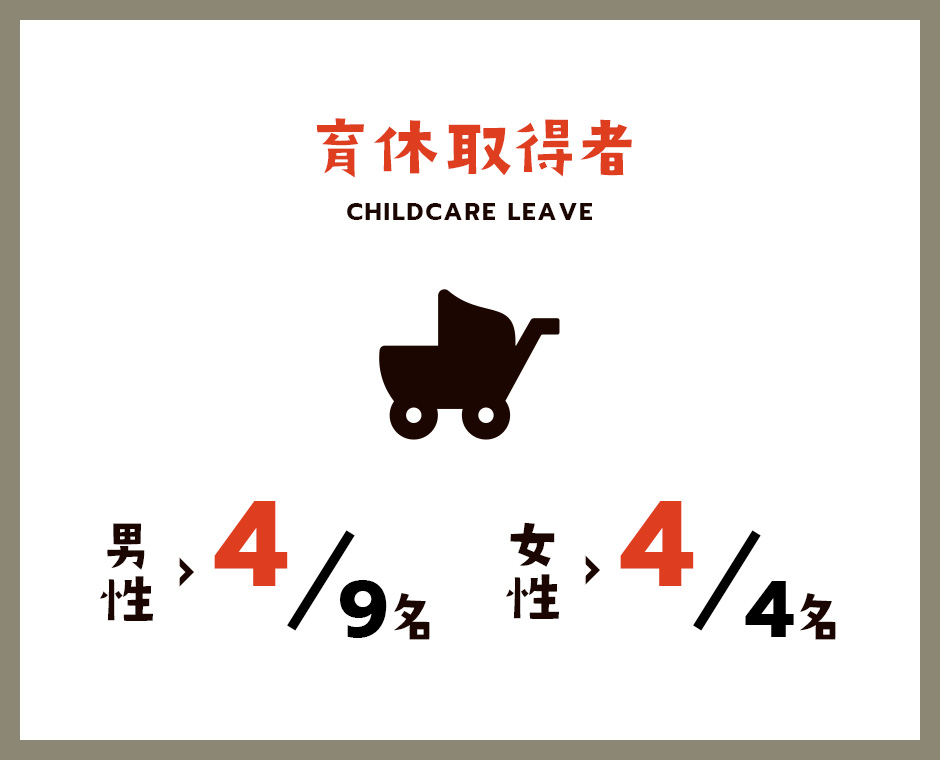 育休取得者

CHILDCARE LEAVE

男性 › 4/9名

女性 › 4/4名