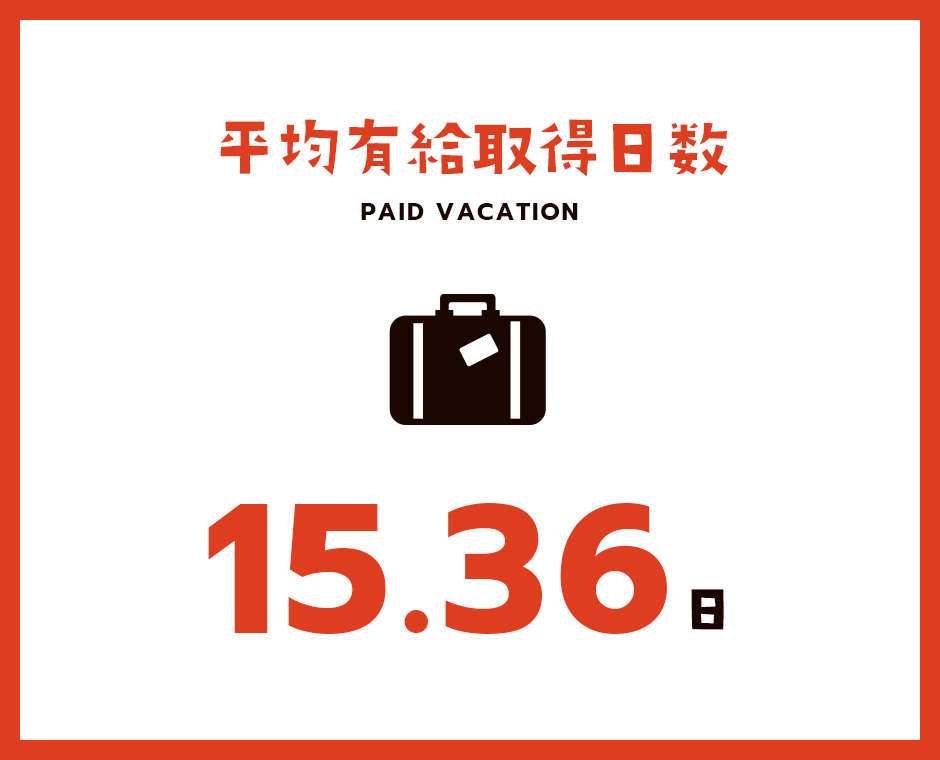 平均有給取得日数

PAID VACATION

15.36日