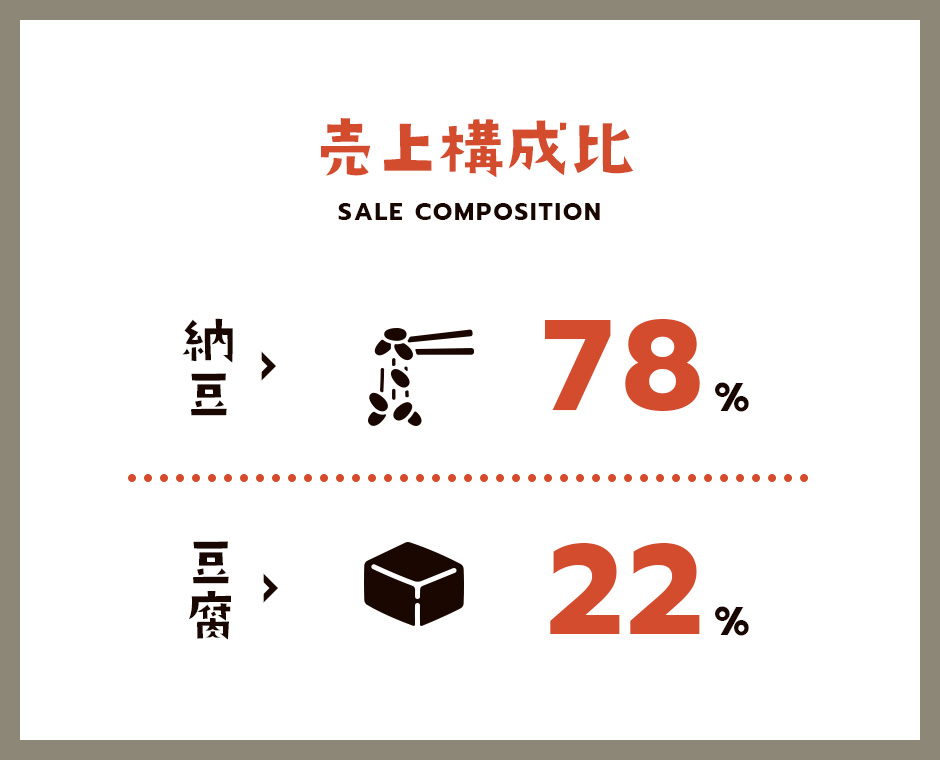 売上構成比
SALE COMPOSITION

納豆 › 78%

豆腐 › 22%