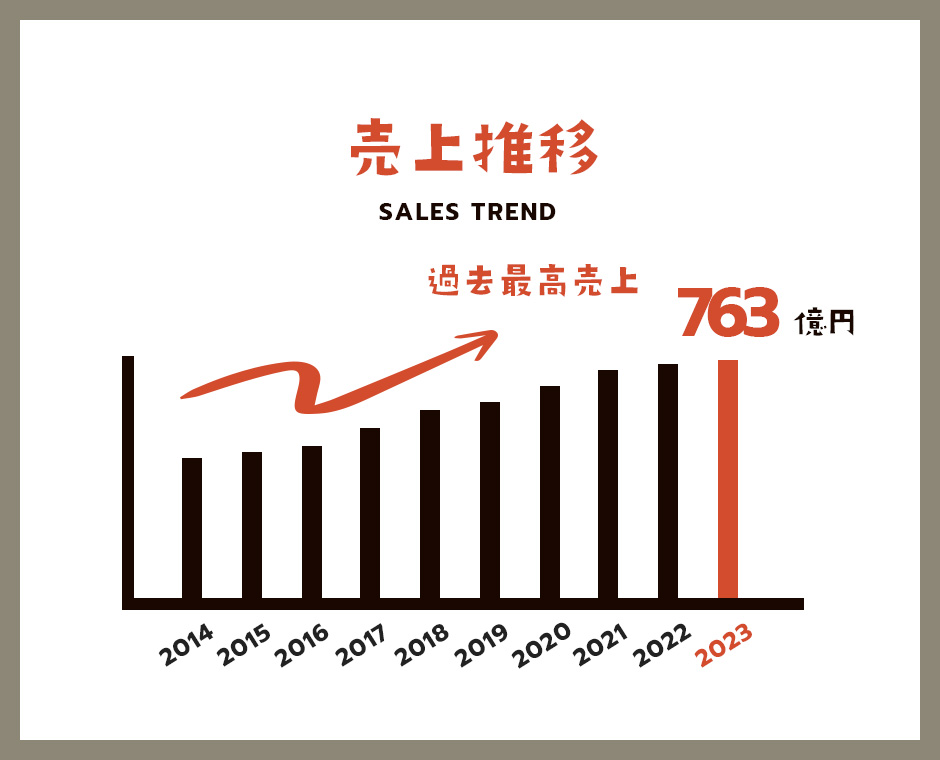 売上推移

SALES TREND

過去最高売上

763 億円

2014 2015 2016 2017 2018 2019 2020 2021 2022 2023